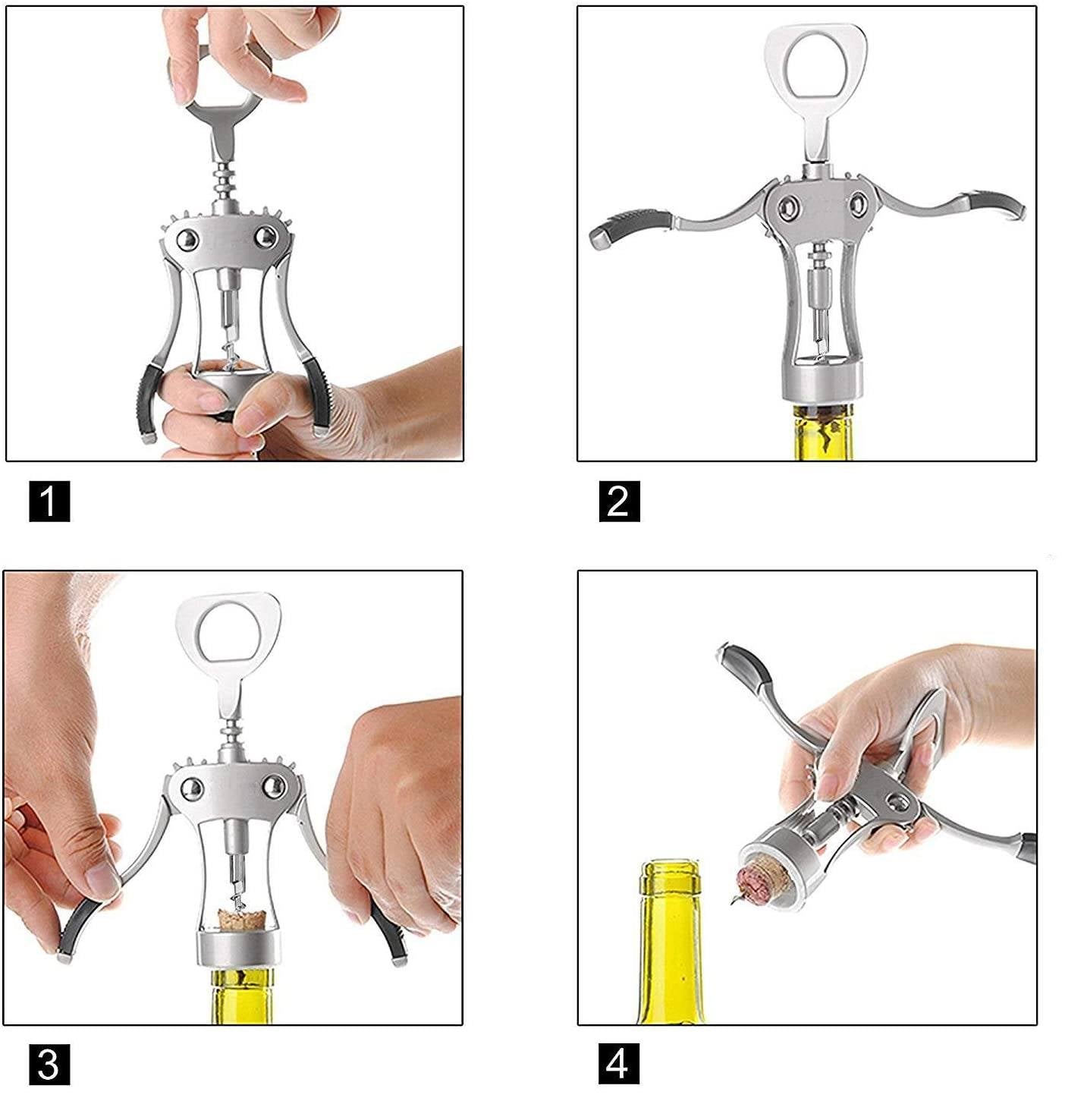 1

2

3

4