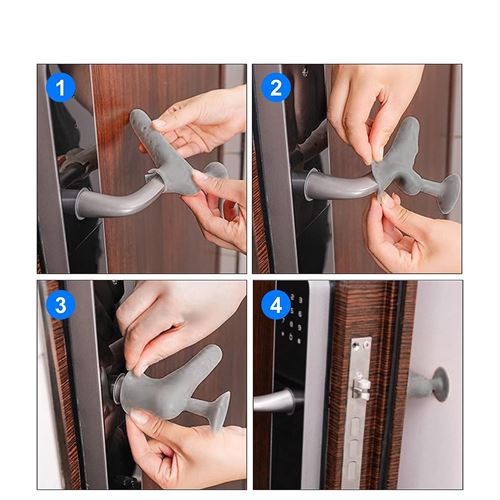 1

2

3

4