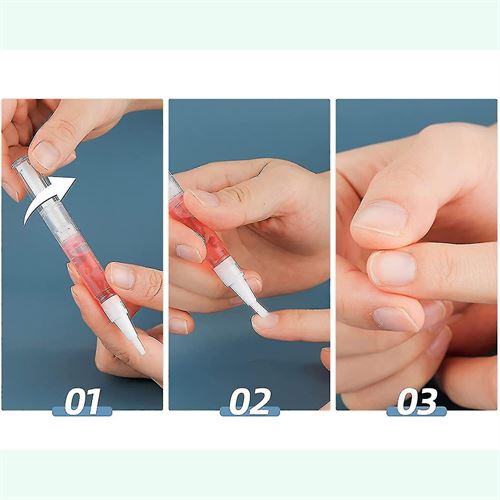 01

02

03