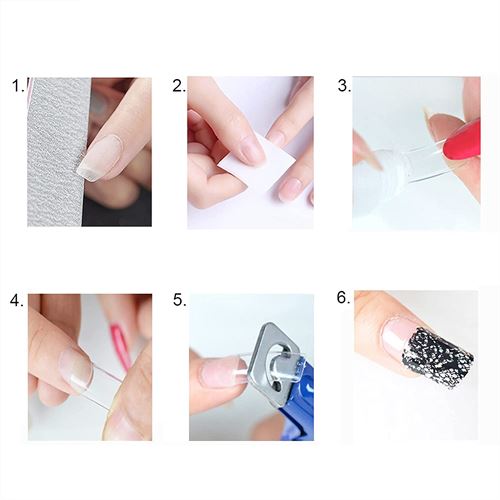 1.

2.

3.

4.

5.

6.