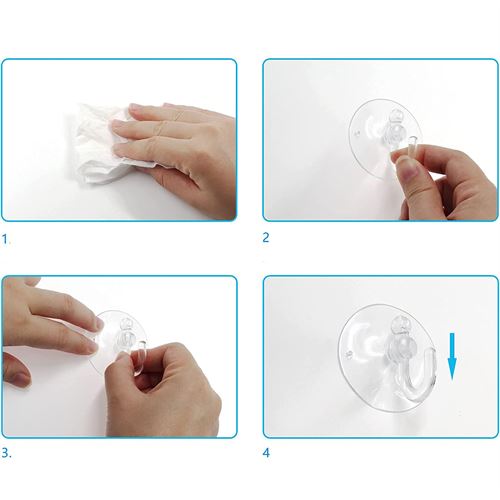 1.

2

3.

4