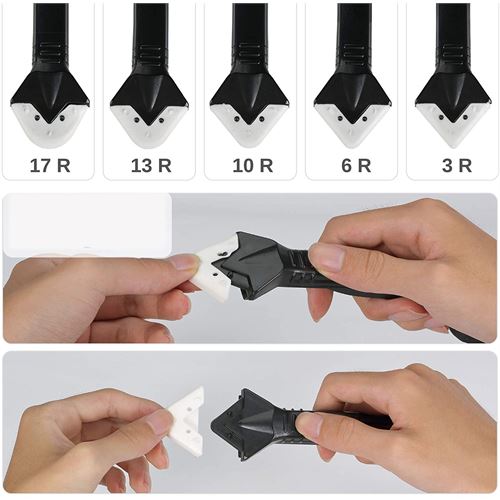 17 R

13 R

10 R

6 R

3 R